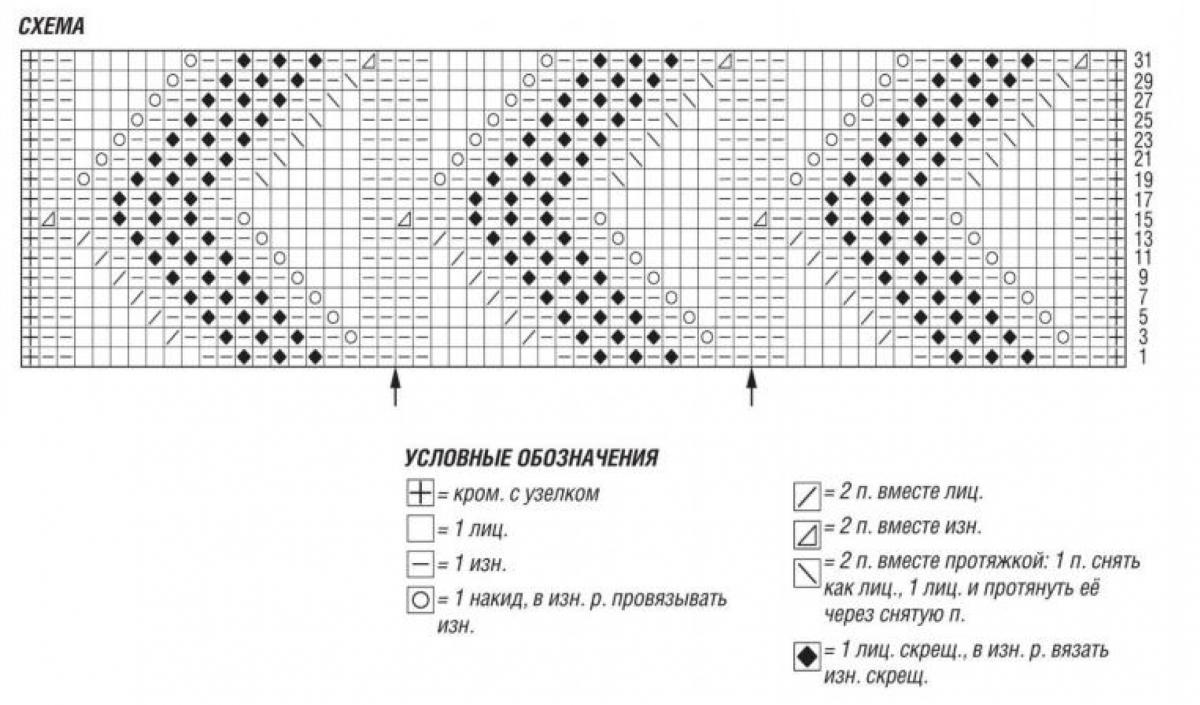 СХЕМА

31
29
27
25
23
21
19
17
15
13
11
9
7
5
3
1

УСЛОВНЫЕ ОБОЗНАЧЕНИЯ

= кром. с узелком

= 1 лиц.

= 1 изн.

= 1 накид, в изн. р. провязывать изн.

= 2 п. вместе лиц.

= 2 п. вместе изн.

= 2 п. вместе протяжкой: 1 п. снять как лиц., 1 лиц. и протянуть её через снятую п.

= 1 лиц. скрещ., в изн. р. вязать изн. скрещ.